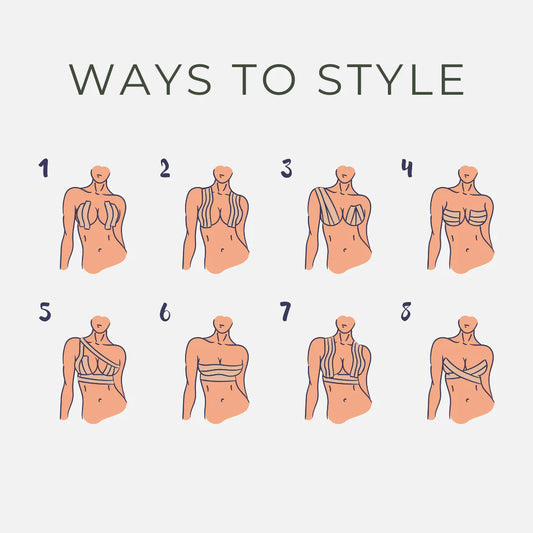 WAYS TO STYLE

1

2

3

4

5

6

7

8